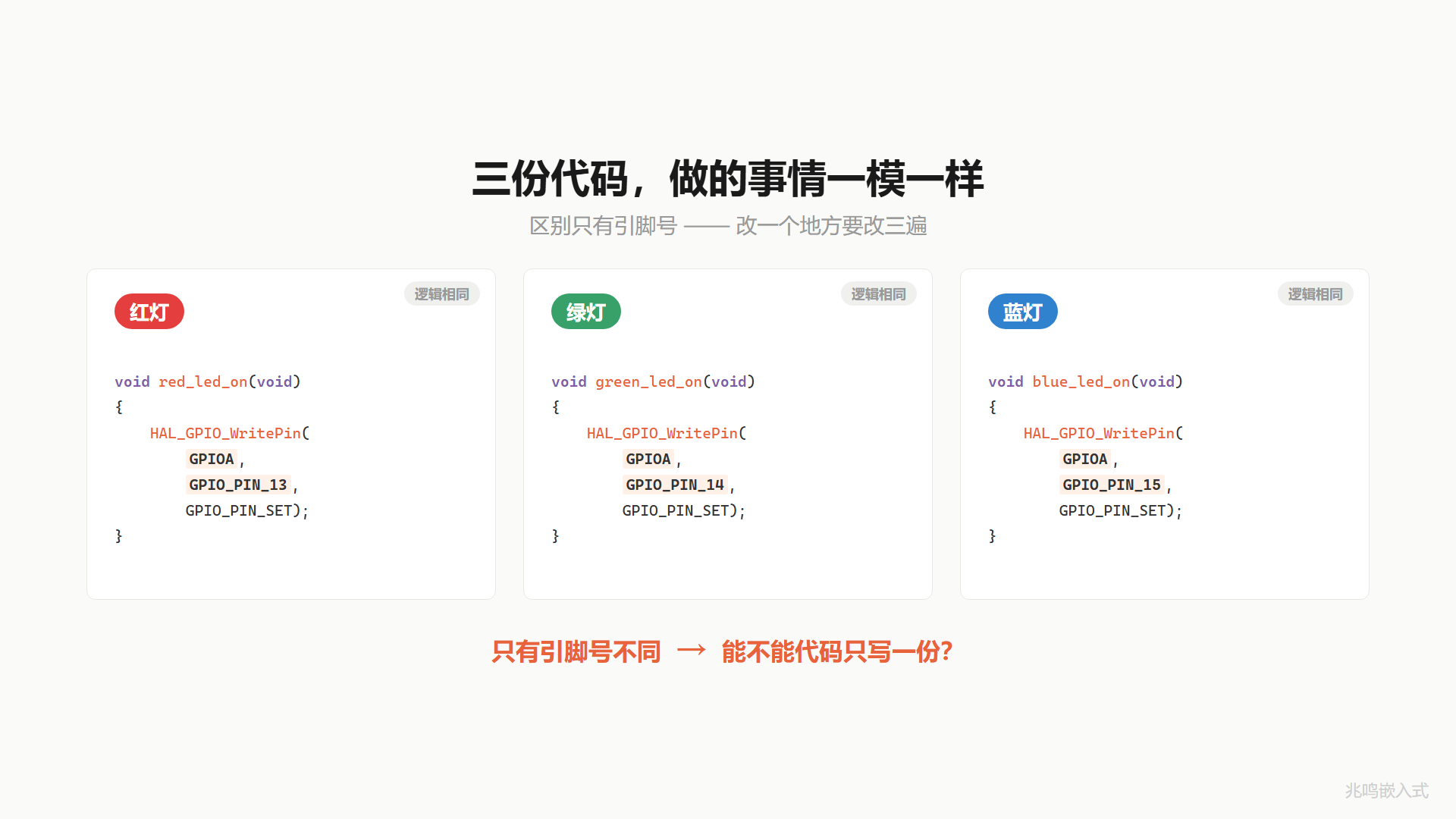 三份代码，做的事情一模一样

区别只有引脚号 —— 改一个地方要改三遍

红灯

逻辑相同

void red_led_on(void)
{
    HAL_GPIO_WritePin(
        GPIOA,
        GPIO_PIN_13,
        GPIO_PIN_SET);
}

绿灯

逻辑相同

void green_led_on(void)
{
    HAL_GPIO_WritePin(
        GPIOA,
        GPIO_PIN_14,
        GPIO_PIN_SET);
}

蓝灯

逻辑相同

void blue_led_on(void)
{
    HAL_GPIO_WritePin(
        GPIOA,
        GPIO_PIN_15,
        GPIO_PIN_SET);
}

只有引脚号不同 → 能不能代码只写一份?

兆鸣嵌入式